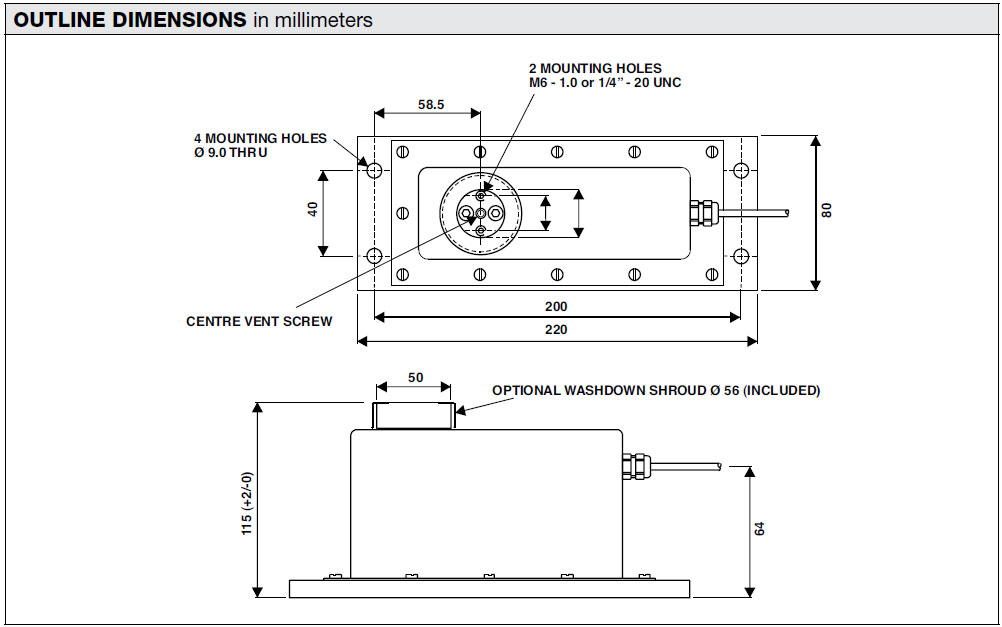 OUTLINE DIMENSIONS in millimeters

2 MOUNTING HOLES
M6 - 1.0 or 1/4" - 20 UNC

58.5

4 MOUNTING HOLES
Ø 9.0 THRU

40

80

CENTRE VENT SCREW

200

220

50

OPTIONAL WASHDOWN SHROUD Ø 56 (INCLUDED)

115 (+2/-0)

64